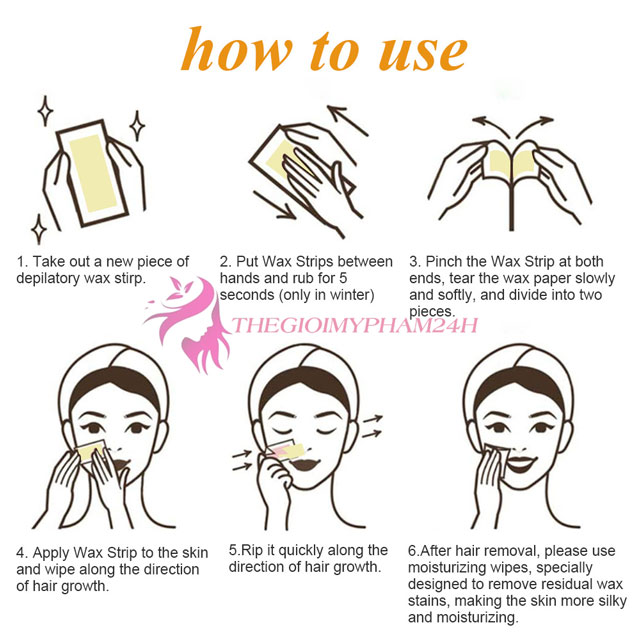 how to use

1. Take out a new piece of depilatory wax stirp.

2. Put Wax Strips between hands and rub for 5 seconds (only in winter)

3. Pinch the Wax Strip at both ends, tear the wax paper slowly and softly, and divide into two pieces.

THEGIOIMYPHAM24H

4. Apply Wax Strip to the skin and wipe along the direction of hair growth.

5.Rip it quickly along the direction of hair growth.

6.After hair removal, please use moisturizing wipes, specially designed to remove residual wax stains, making the skin more silky and moisturizing.