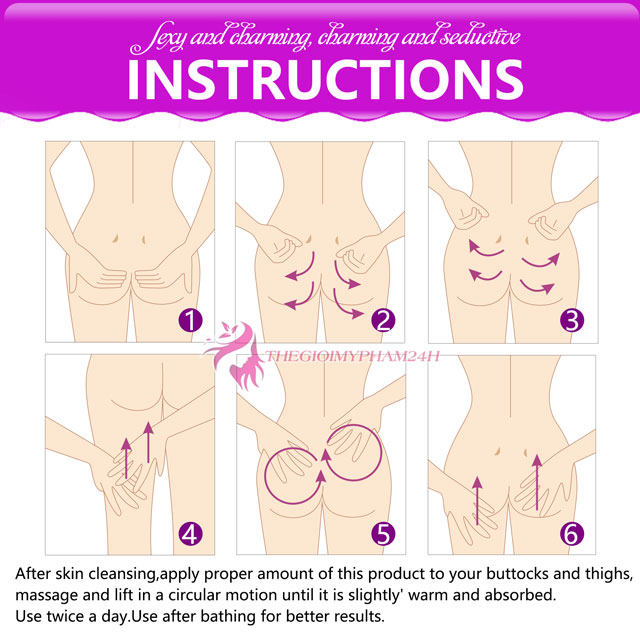 Sexy and charming, charming and seductive
INSTRUCTIONS

1
2
3
THEGIOIMYPHAM24H
4
5
6

After skin cleansing,apply proper amount of this product to your buttocks and thighs, massage and lift in a circular motion until it is slightly' warm and absorbed.
Use twice a day.Use after bathing for better results.